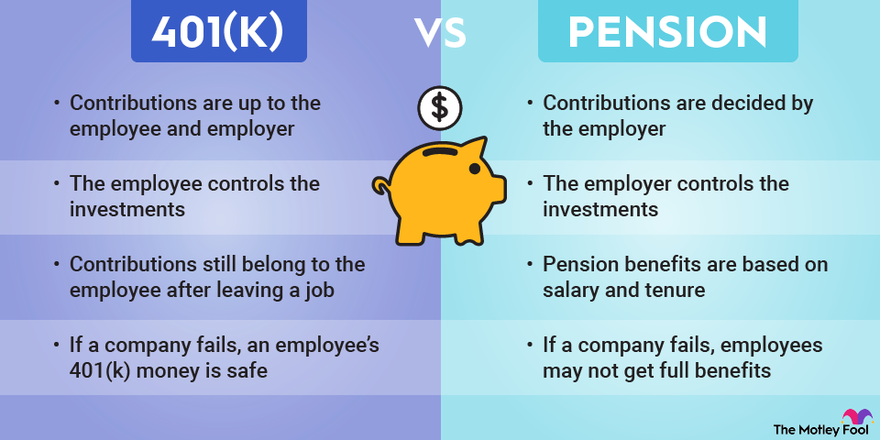 401(K) VS PENSION

• Contributions are up to the employee and employer

• The employee controls the investments

• Contributions still belong to the employee after leaving a job

• If a company fails, an employee's 401(k) money is safe

$

• Contributions are decided by the employer

• The employer controls the investments

• Pension benefits are based on salary and tenure

• If a company fails, employees may not get full benefits

The Motley Fool